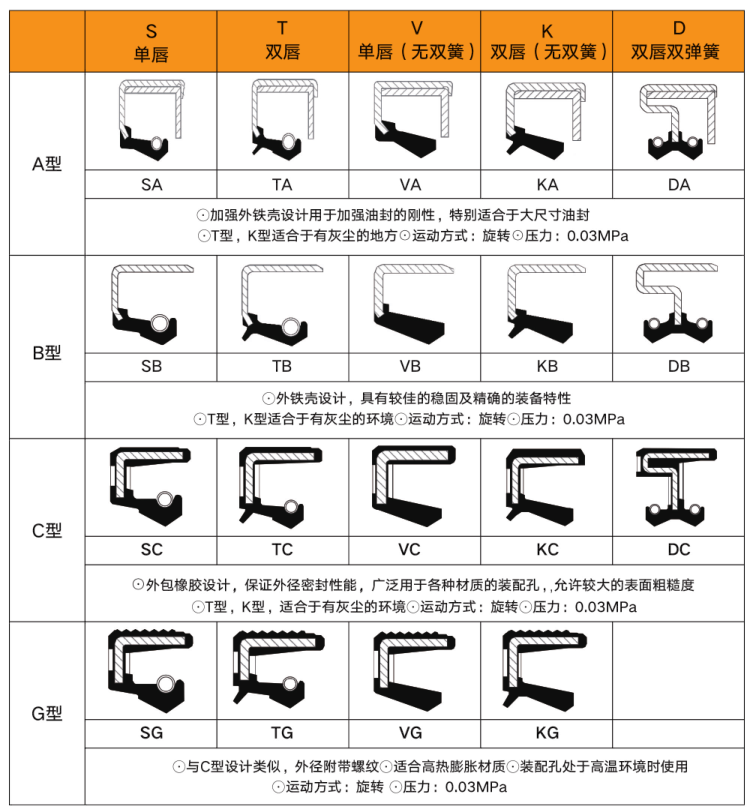 | | S 单唇 | T 双唇 | V 单唇（无双簧） | K 双唇（无双簧） | D 双唇双弹簧 |
|---|---|---|---|---|---|
| A型 | SA | TA | VA | KA | DA |
| | ⊙加强外铁壳设计用于加强油封的刚性，特别适合于大尺寸油封 ⊙T型，K型适合于有灰尘的地方⊙运动方式：旋转⊙压力：0.03MPa | | | | |
| B型 | SB | TB | VB | KB | DB |
| | ⊙外铁壳设计，具有较佳的稳固及精确的装备特性 ⊙T型，K型适合于有灰尘的环境⊙运动方式：旋转⊙压力：0.03MPa | | | | |
| C型 | SC | TC | VC | KC | DC |
| | ⊙外包橡胶设计，保证外径密封性能，广泛用于各种材质的装配孔，,允许较大的表面粗糙度 ⊙T型，K型，适合于有灰尘的环境⊙运动方式：旋转⊙压力：0.03MPa | | | | |
| G型 | SG | TG | VG | KG | |
| | ⊙与C型设计类似，外径附带螺纹⊙适合高热膨胀材质⊙装配孔处于高温环境时使用 ⊙运动方式：旋转 ⊙压力：0.03MPa | | | | |